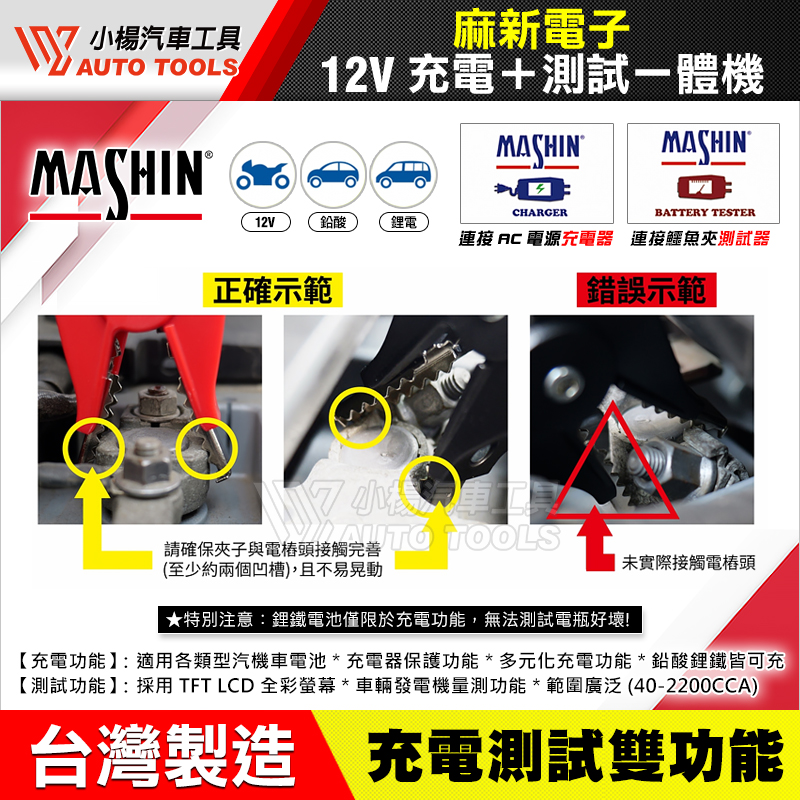 小楊汽車工具
AUTO TOOLS

麻新電子
12V 充電＋測試一體機

MASHIN®

12V
鉛酸
鋰電

MASHIN®
CHARGER
連接 AC 電源充電器

MASHIN®
BATTERY TESTER
連接鱷魚夾測試器

正確示範

錯誤示範

小楊汽車工具
AUTO TOOLS

請確保夾子與電樁頭接觸完善
(至少約兩個凹槽)，且不易晃動

未實際接觸電樁頭

★特別注意：鋰鐵電池僅限於充電功能，無法測試電瓶好壞!

【充電功能】: 適用各類型汽機車電池 * 充電器保護功能 * 多元化充電功能 * 鉛酸鋰鐵皆可充
【測試功能】: 採用 TFT LCD 全彩螢幕 * 車輛發電機量測功能 * 範圍廣泛 (40-2200CCA)

台灣製造
充電測試雙功能